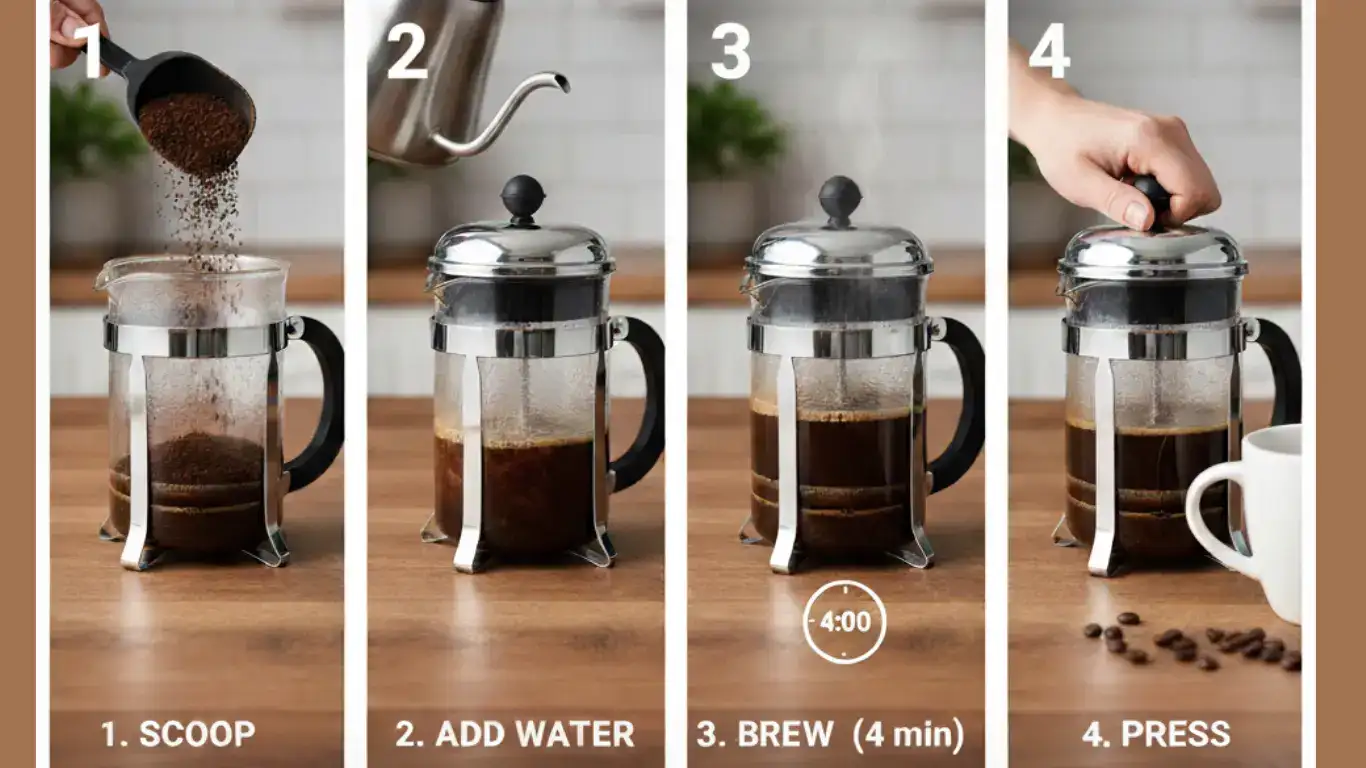 1

1. SCOOP

2

2. ADD WATER

3

4:00

3. BREW (4 min)

4

4. PRESS